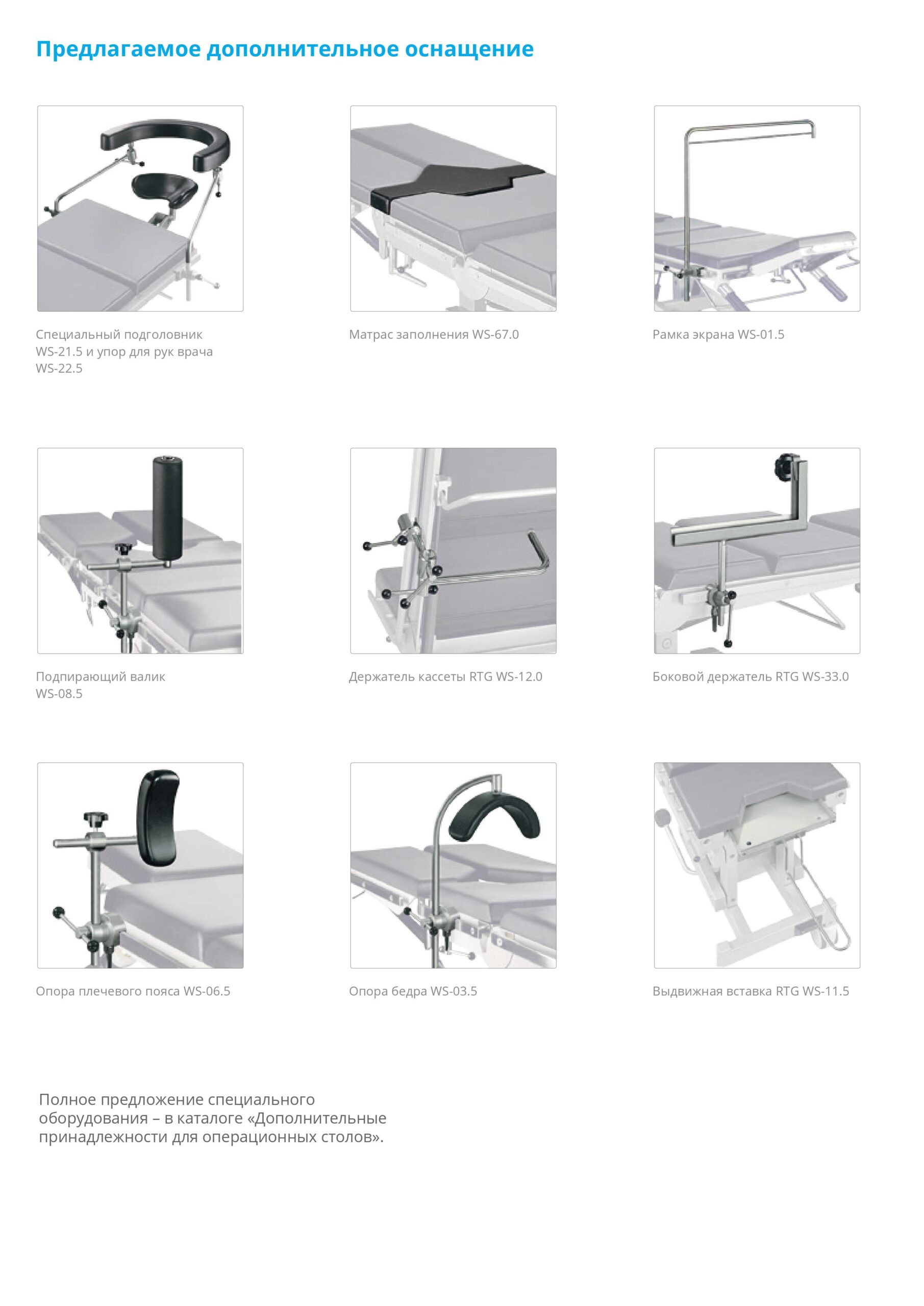 Предлагаемое дополнительное оснащение

Специальный подголовник WS-21.5 и упор для рук врача WS-22.5

Матрас заполнения WS-67.0

Рамка экрана WS-01.5

Подпирающий валик WS-08.5

Держатель кассеты RTG WS-12.0

Боковой держатель RTG WS-33.0

Опора плечевого пояса WS-06.5

Опора бедра WS-03.5

Выдвижная вставка RTG WS-11.5

Полное предложение специального оборудования – в каталоге «Дополнительные принадлежности для операционных столов».