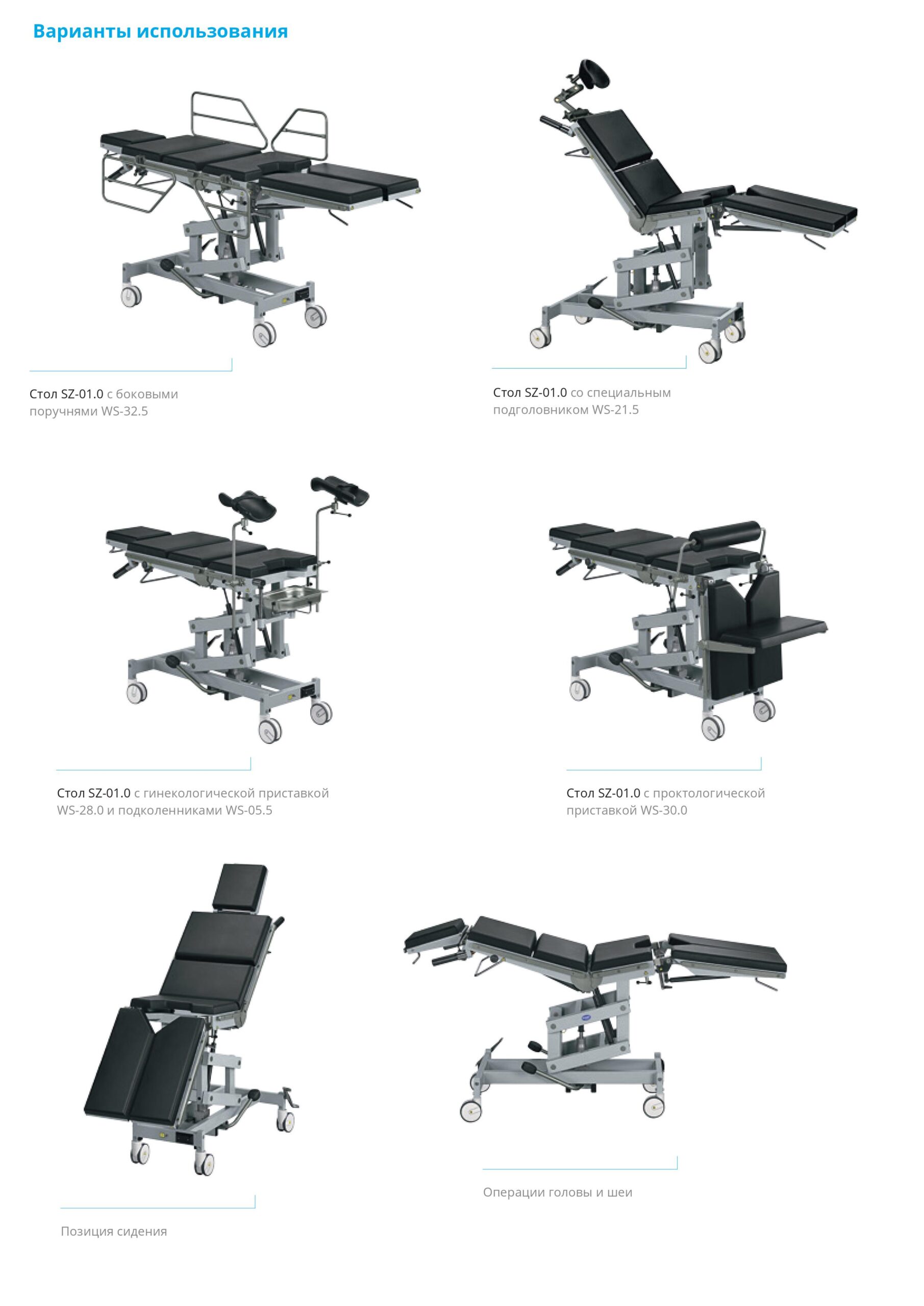 Варианты использования

Стол SZ-01.0 с боковыми поручнями WS-32.5

Стол SZ-01.0 со специальным подголовником WS-21.5

Стол SZ-01.0 с гинекологической приставкой WS-28.0 и подколенниками WS-05.5

Стол SZ-01.0 с проктологической приставкой WS-30.0

Позиция сидения

Операции головы и шеи