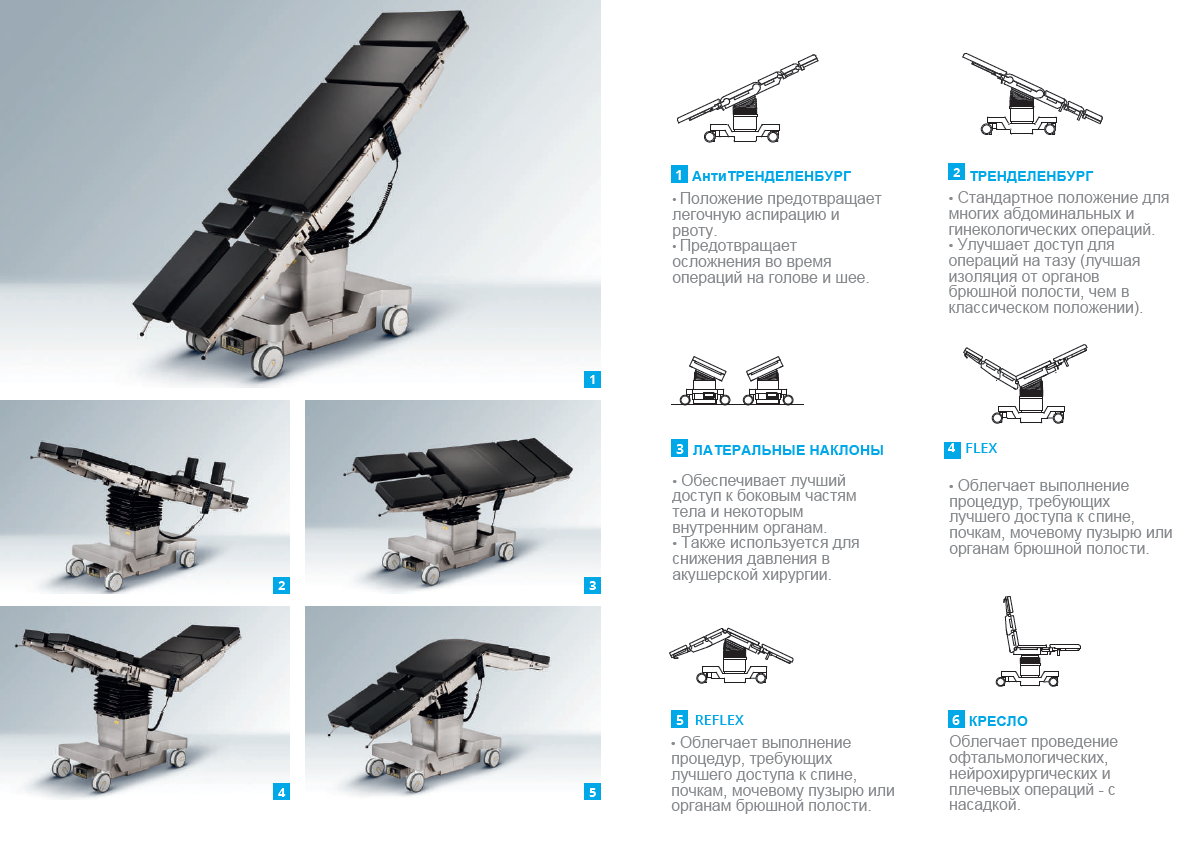 1

2

3

4

5

1 АнтиТРЕНДЕЛЕНБУРГ

• Положение предотвращает легочную аспирацию и рвоту.
• Предотвращает осложнения во время операций на голове и шее.

2 ТРЕНДЕЛЕНБУРГ

• Стандартное положение для многих абдоминальных и гинекологических операций.
• Улучшает доступ для операций на тазу (лучшая изоляция от органов брюшной полости, чем в классическом положении).

3 ЛАТЕРАЛЬНЫЕ НАКЛОНЫ

• Обеспечивает лучший доступ к боковым частям тела и некоторым внутренним органам.
• Также используется для снижения давления в акушерской хирургии.

4 FLEX

• Облегчает выполнение процедур, требующих лучшего доступа к спине, почкам, мочевому пузырю или органам брюшной полости.

5 REFLEX

• Облегчает выполнение процедур, требующих лучшего доступа к спине, почкам, мочевому пузырю или органам брюшной полости.

6 КРЕСЛО

Облегчает проведение офтальмологических, нейрохирургических и плечевых операций - с насадкой.