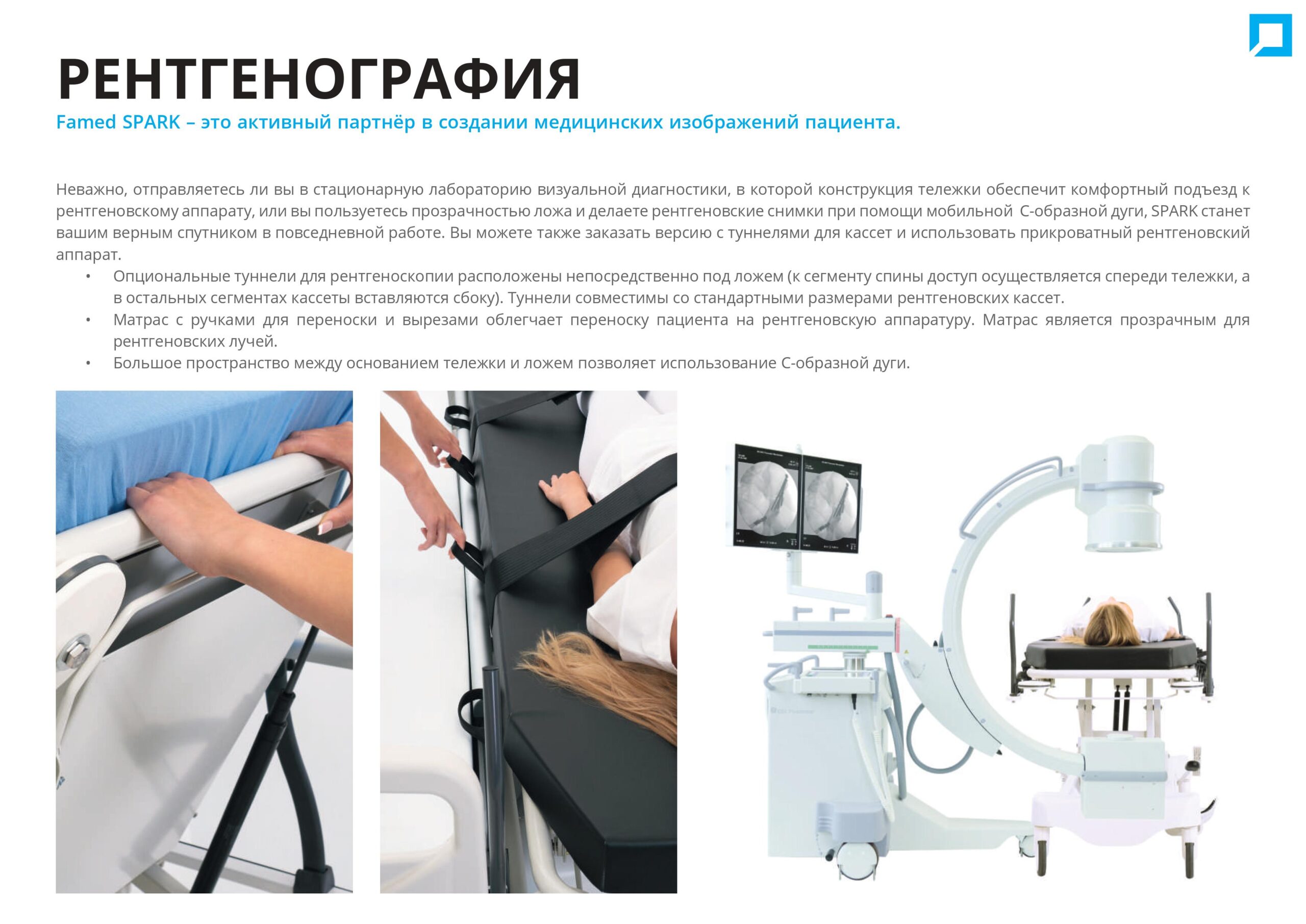 РЕНТГЕНОГРАФИЯ

Famed SPARK – это активный партнёр в создании медицинских изображений пациента.

Неважно, отправляетесь ли вы в стационарную лабораторию визуальной диагностики, в которой конструкция тележки обеспечит комфортный подъезд к рентгеновскому аппарату, или вы пользуетесь прозрачностью ложа и делаете рентгеновские снимки при помощи мобильной С-образной дуги, SPARK станет вашим верным спутником в повседневной работе. Вы можете также заказать версию с туннелями для кассет и использовать прикроватный рентгеновский аппарат.

• Опциональные туннели для рентгеноскопии расположены непосредственно под ложем (к сегменту спины доступ осуществляется спереди тележки, а в остальных сегментах кассеты вставляются сбоку). Туннели совместимы со стандартными размерами рентгеновских кассет.
• Матрас с ручками для переноски и вырезами облегчает переноску пациента на рентгеновскую аппаратуру. Матрас является прозрачным для рентгеновских лучей.
• Большое пространство между основанием тележки и ложем позволяет использование С-образной дуги.